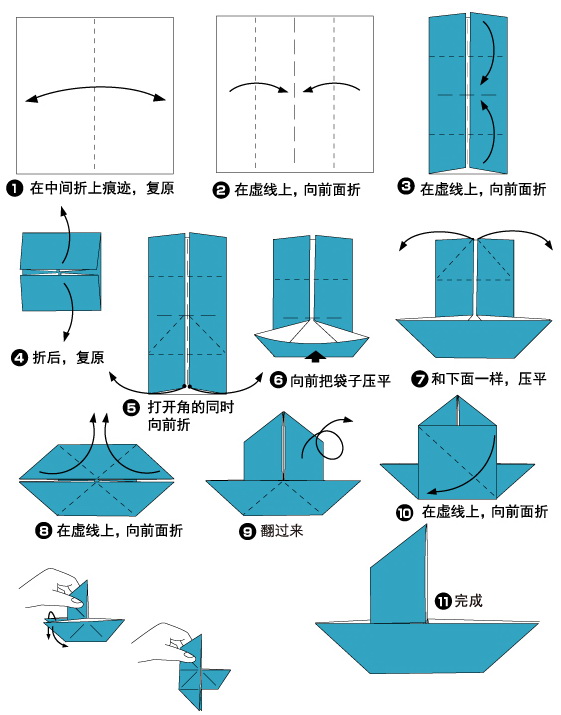 ❶ 在中间折上痕迹，复原

❷ 在虚线上，向前面折

❸ 在虚线上，向前面折

❹ 折后，复原

❺ 打开角的同时向前折

❻ 向前把袋子压平

❼ 和下面一样，压平

❽ 在虚线上，向前面折

❾ 翻过来

❿ 在虚线上，向前面折

⓫ 完成